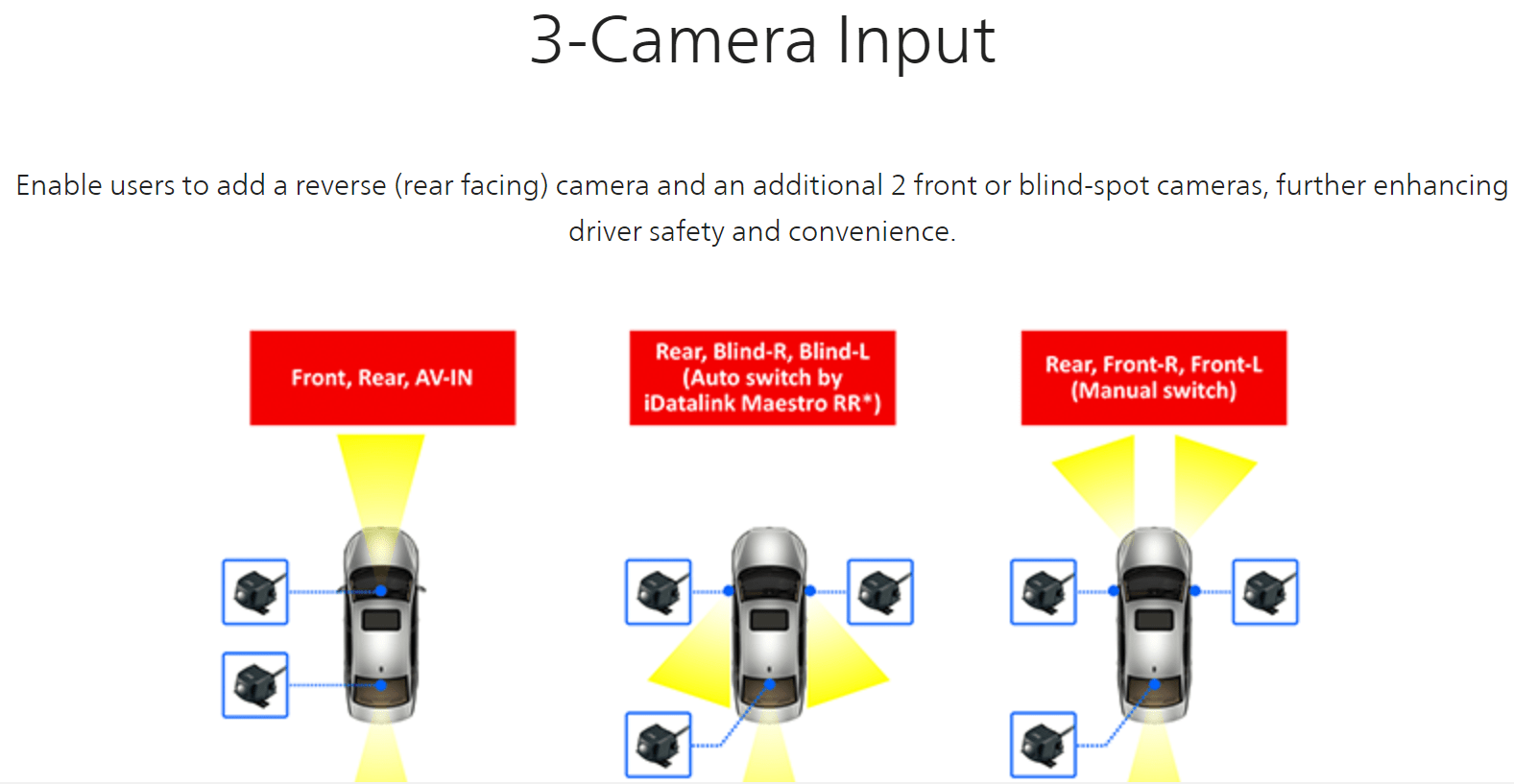 3-Camera Input

Enable users to add a reverse (rear facing) camera and an additional 2 front or blind-spot cameras, further enhancing driver safety and convenience.

Front, Rear, AV-IN

Rear, Blind-R, Blind-L (Auto switch by iDatalink Maestro RR*)

Rear, Front-R, Front-L (Manual switch)