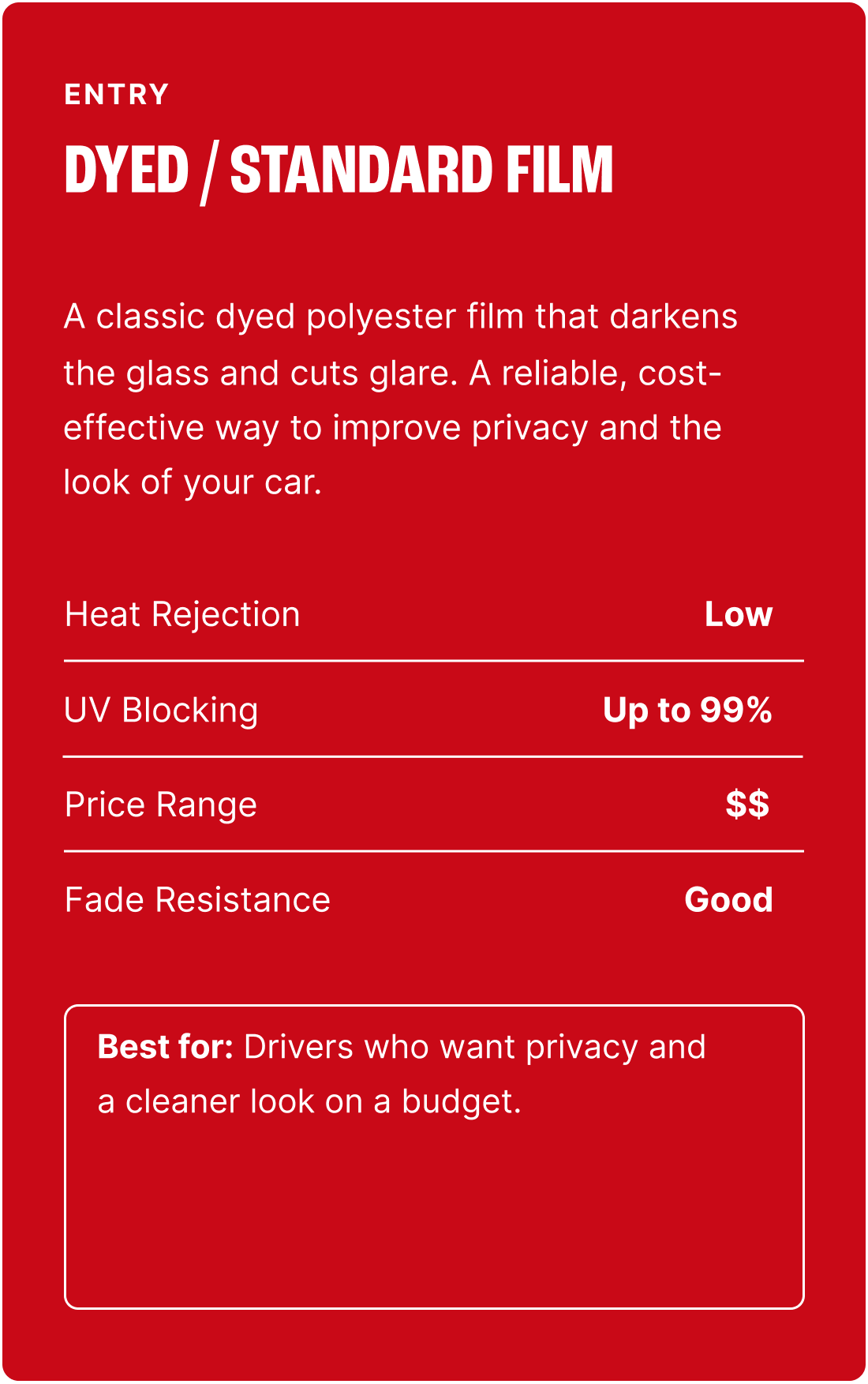 ENTRY

DYED / STANDARD FILM

A classic dyed polyester film that darkens the glass and cuts glare. A reliable, cost-effective way to improve privacy and the look of your car.

Heat Rejection
Low

UV Blocking
Up to 99%

Price Range
$$

Fade Resistance
Good

Best for: Drivers who want privacy and a cleaner look on a budget.